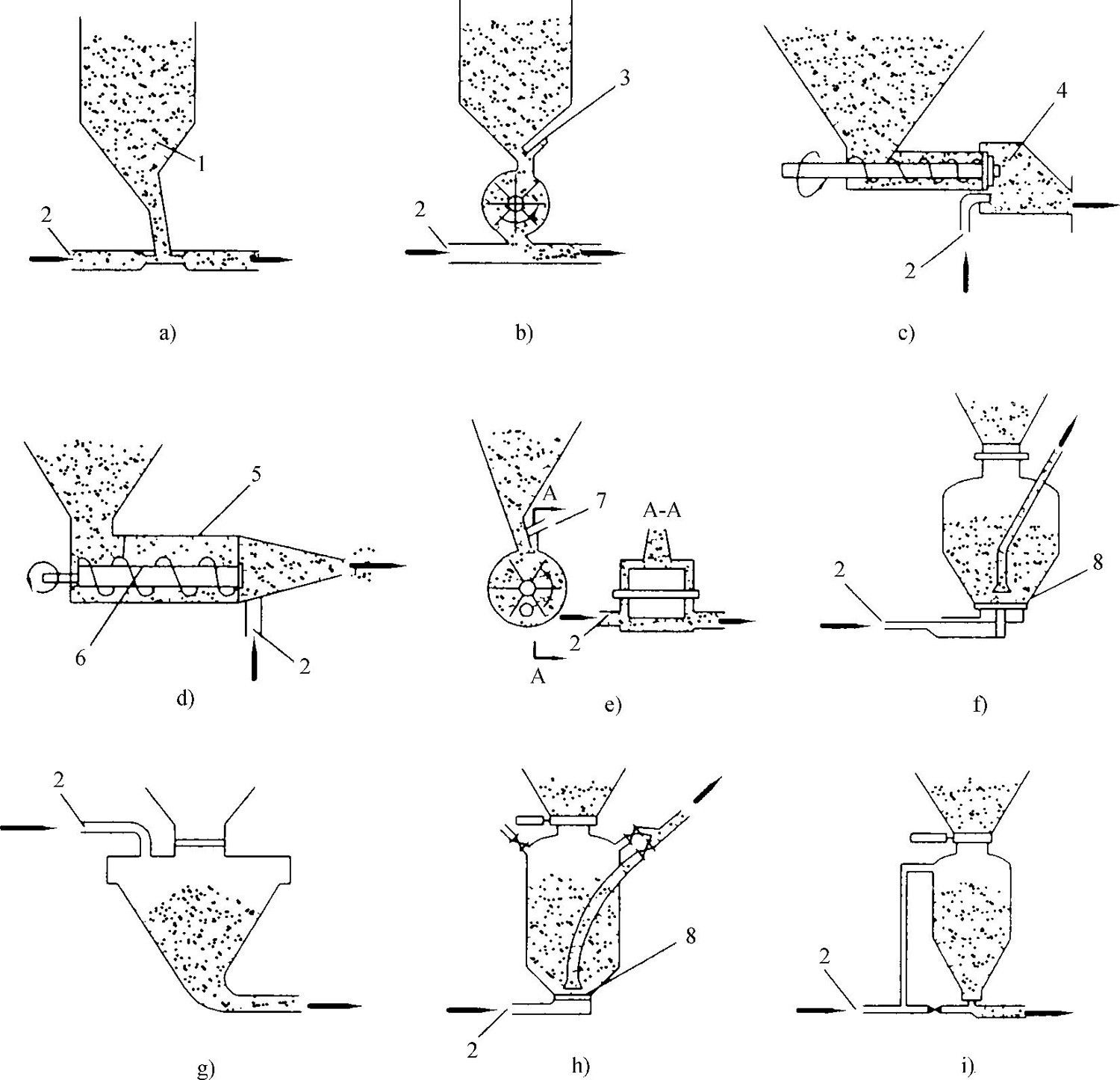 1
2
a)

3
2
b)

4
2
c)

5
6
2
d)

A
7
A-A
2
A
e)

2
8
f)

2
g)

8
2
h)

2
i)